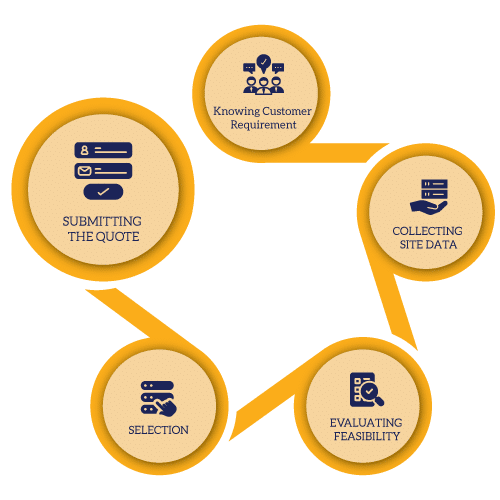 Knowing Customer Requirement

COLLECTING SITE DATA

EVALUATING FEASIBILITY

SELECTION

SUBMITTING THE QUOTE